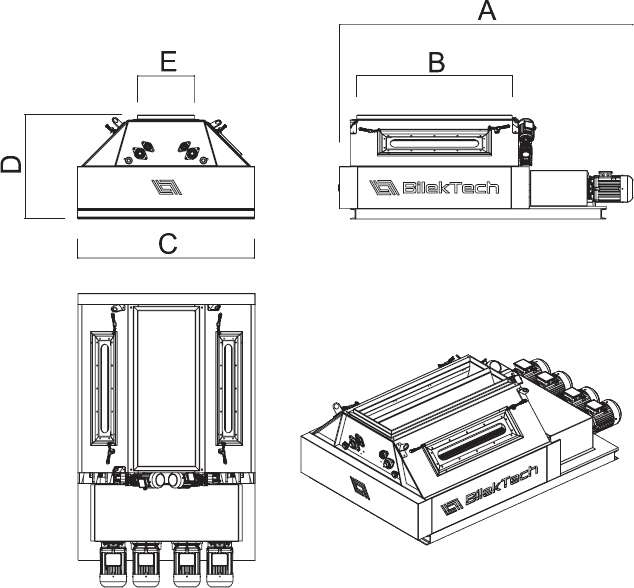 E

D

C

A

B

BilekTech

BilekTech